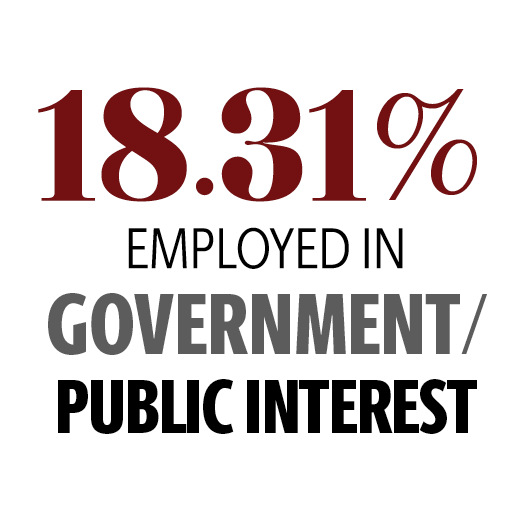 18.31%
EMPLOYED IN
GOVERNMENT/
PUBLIC INTEREST